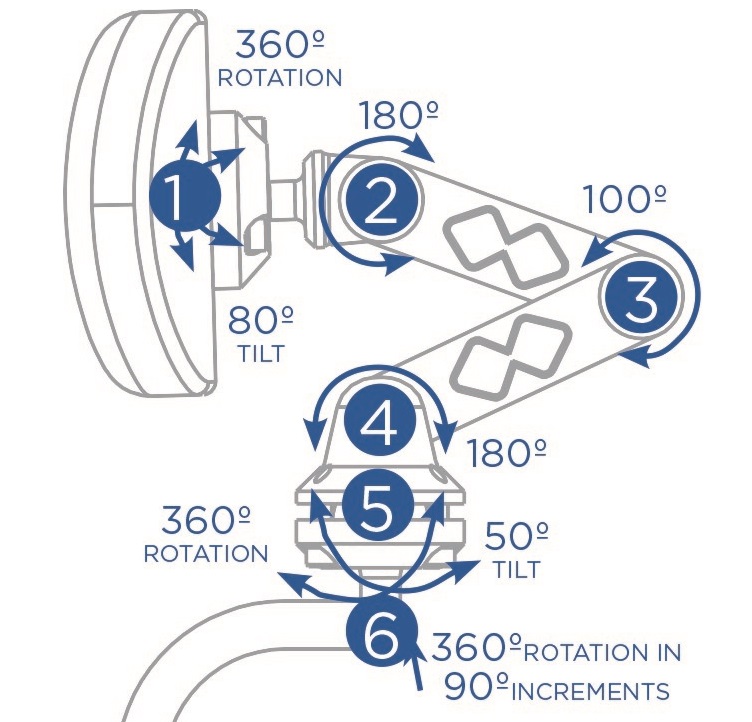 360º ROTATION

180º

1

2

100º

3

80º TILT

4

180º

5

360º ROTATION

50º TILT

6

360º ROTATION IN 90º INCREMENTS